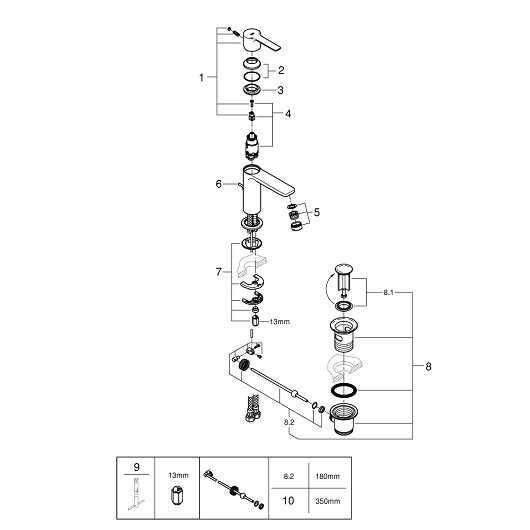 1
2
3
4
6
5
7
13mm
8.1
8
8.2

| 9 | 13mm | | 8.2 | 180mm |
|---|---|---|---|---|
| | | | 10 | 350mm |