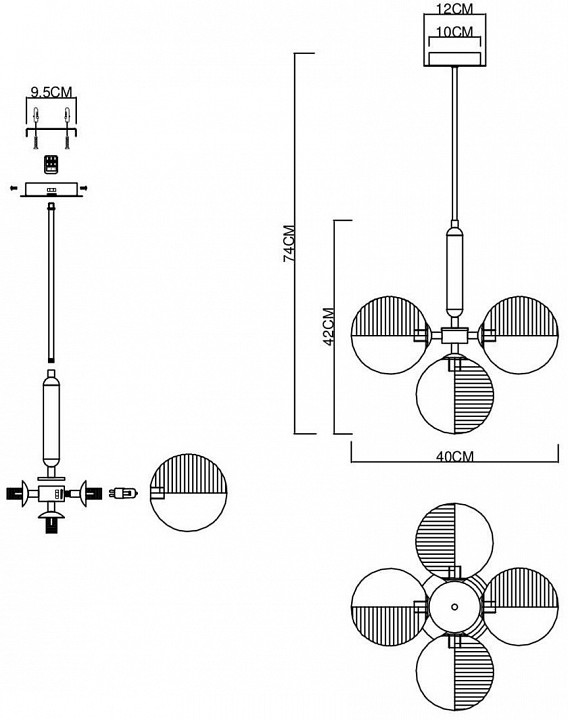 9,5CM

12CM
10CM

74CM
42CM
40CM