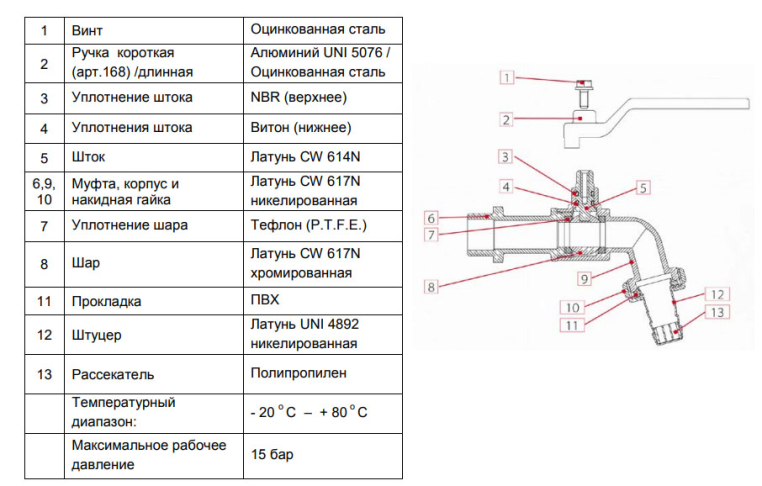 | 1 | Винт | Оцинкованная сталь |
|---|---|---|
| 2 | Ручка короткая (арт.168) /длинная | Алюминий UNI 5076 / Оцинкованная сталь |
| 3 | Уплотнение штока | NBR (верхнее) |
| 4 | Уплотнения штока | Витон (нижнее) |
| 5 | Шток | Латунь CW 614N |
| 6,9, 10 | Муфта, корпус и накидная гайка | Латунь CW 617N никелированная |
| 7 | Уплотнение шара | Тефлон (P.T.F.E.) |
| 8 | Шар | Латунь CW 617N хромированная |
| 11 | Прокладка | ПВХ |
| 12 | Штуцер | Латунь UNI 4892 никелированная |
| 13 | Рассекатель | Полипропилен |
| | Температурный диапазон: | - 20 °C – + 80 °C |
| | Максимальное рабочее давление | 15 бар |

1
2
3
4
5
6
7
8
9
10
11
12
13