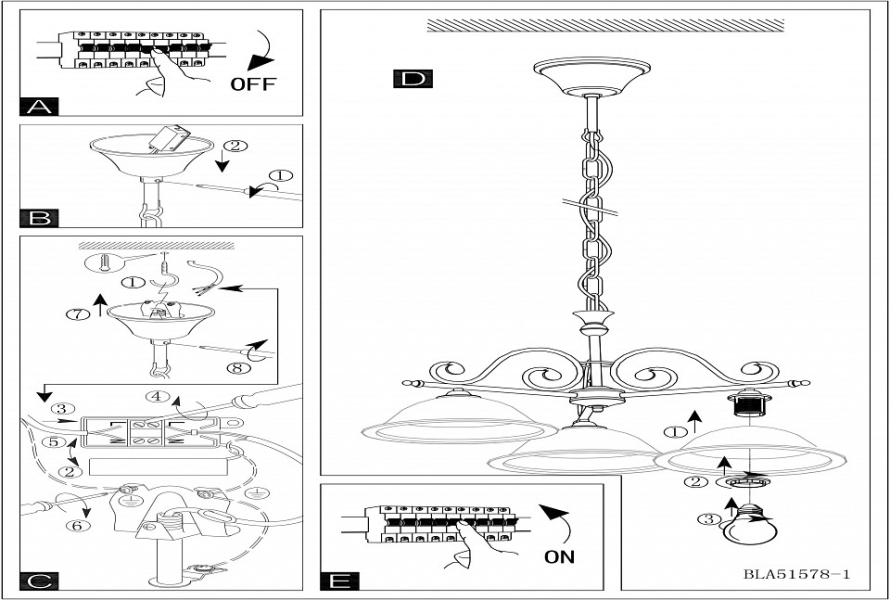 OFF
A

2
1
B

1
7
8
3
4
5
2
6
C

D
1
2
3

ON
E

BLA51578-1