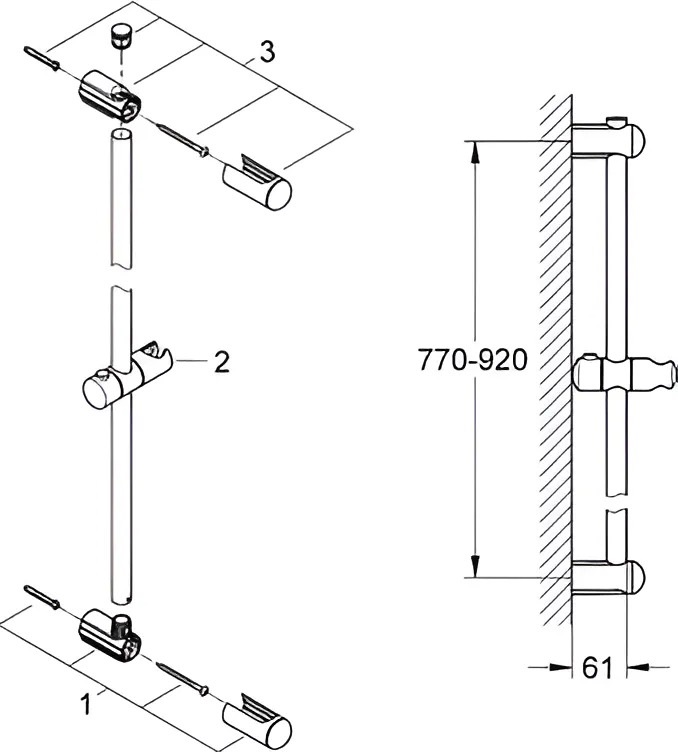 3

2

1

770-920

61