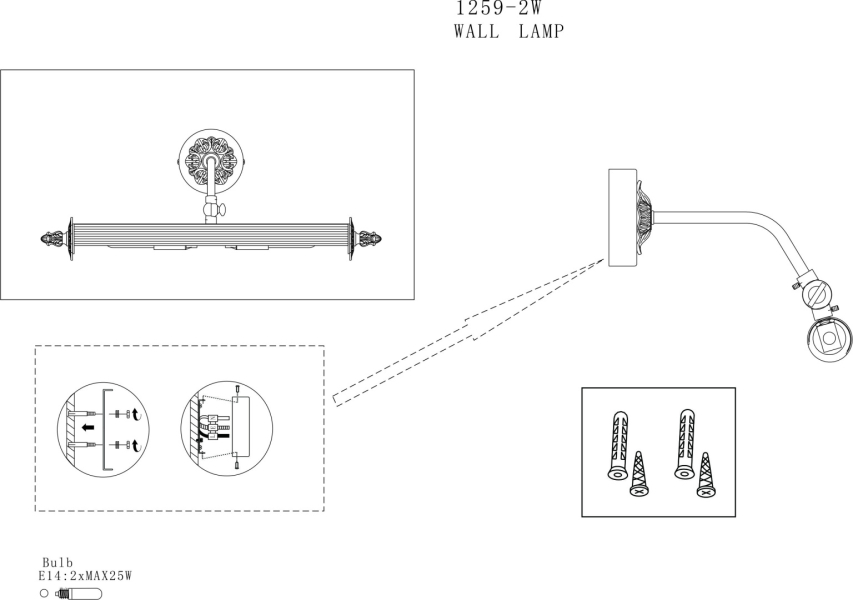 1259-2W
WALL LAMP

Bulb
E14:2xMAX25W