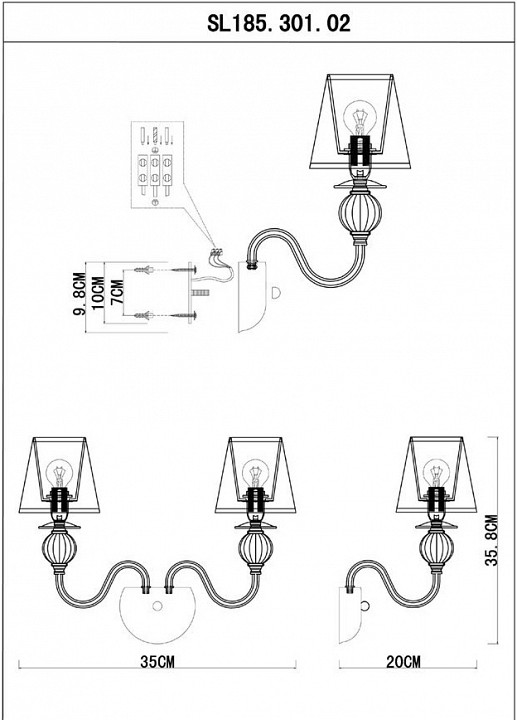 SL185. 301. 02

9. 8CM

10CM

7CM

35. 8CM

35CM

20CM