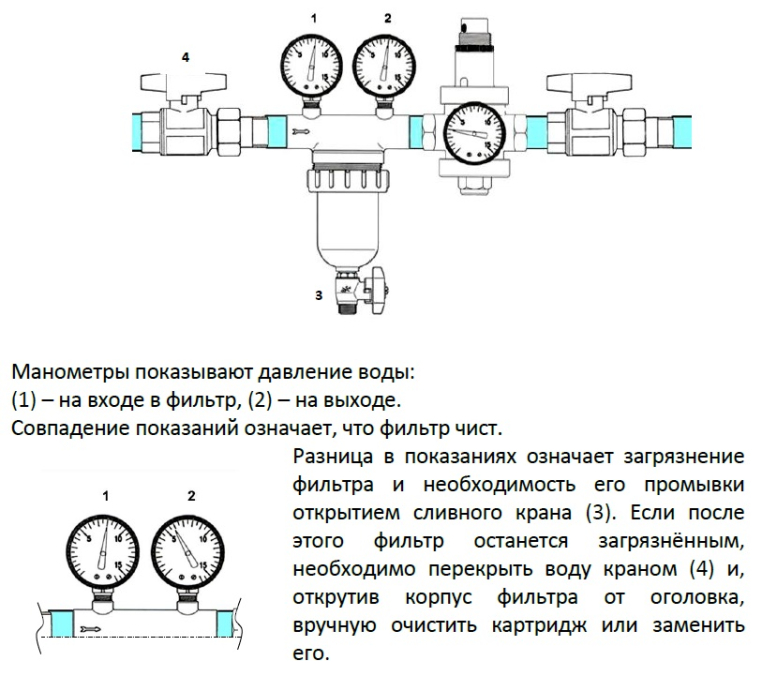 4

1

2

5

10

15

5

10

15

5

10

15

3

Манометры показывают давление воды:
(1) – на входе в фильтр, (2) – на выходе.
Совпадение показаний означает, что фильтр чист.

1

2

5

10

15

5

10

15

Разница в показаниях означает загрязнение фильтра и необходимость его промывки открытием сливного крана (3). Если после этого фильтр останется загрязнённым, необходимо перекрыть воду краном (4) и, открутив корпус фильтра от оголовка, вручную очистить картридж или заменить его.