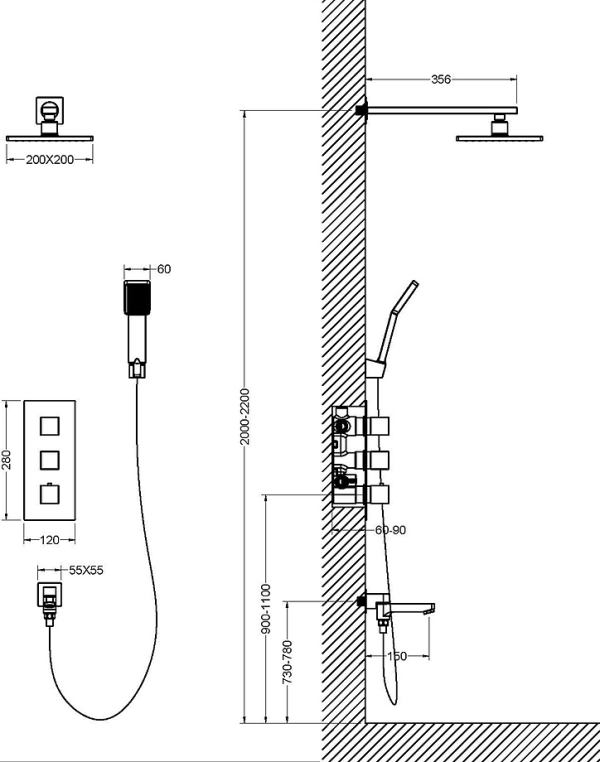 200X200

60

280

120

55X55

356

2000-2200

60-90

900-1100

730-780

150