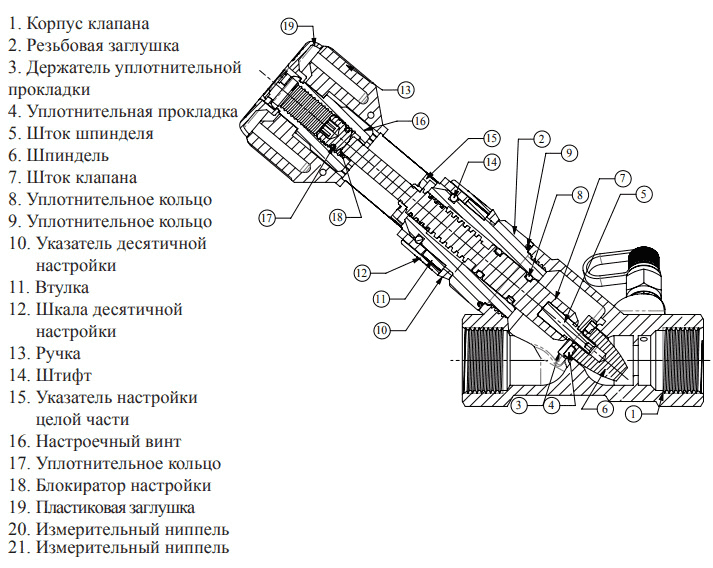 1. Корпус клапана
2. Резьбовая заглушка
3. Держатель уплотнительной прокладки
4. Уплотнительная прокладка
5. Шток шпинделя
6. Шпиндель
7. Шток клапана
8. Уплотнительное кольцо
9. Уплотнительное кольцо
10. Указатель десятичной настройки
11. Втулка
12. Шкала десятичной настройки
13. Ручка
14. Штифт
15. Указатель настройки целой части
16. Настроечный винт
17. Уплотнительное кольцо
18. Блокиратор настройки
19. Пластиковая заглушка
20. Измерительный ниппель
21. Измерительный ниппель

19
13
16
15
14
2
9
8
7
5
17
18
12
11
10
3
4
6
1