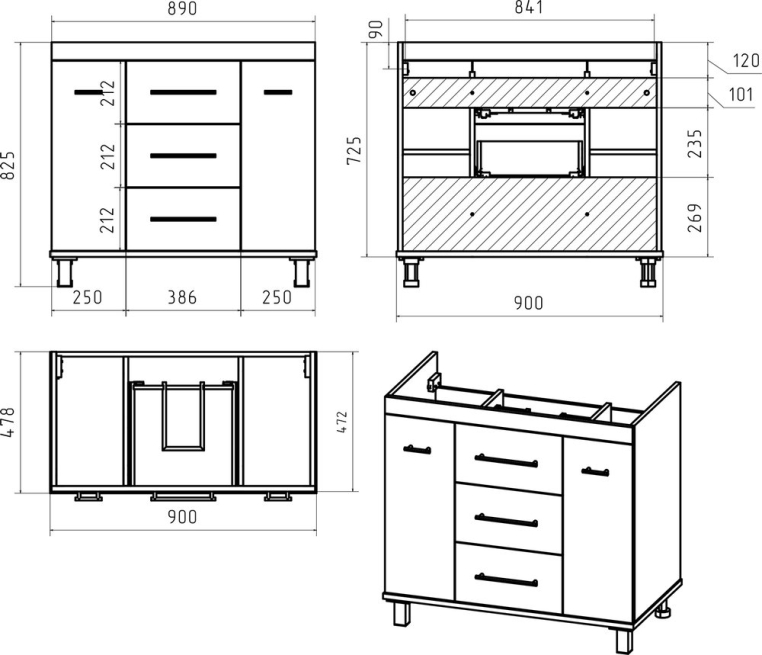 890
825
212
212
212
250
386
250

841
90
120
101
725
235
269
900

478
472
900