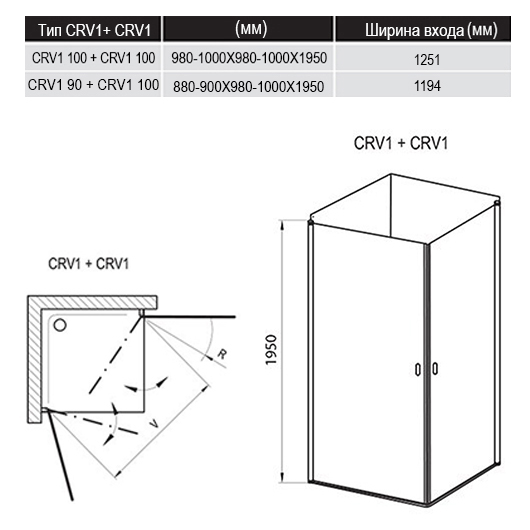 | Тип CRV1+ CRV1 | (мм) | Ширина входа (мм) |
|---|---|---|
| CRV1 100 + CRV1 100 | 980-1000X980-1000X1950 | 1251 |
| CRV1 90 + CRV1 100 | 880-900X980-1000X1950 | 1194 |

CRV1 + CRV1

CRV1 + CRV1

R

V

1950