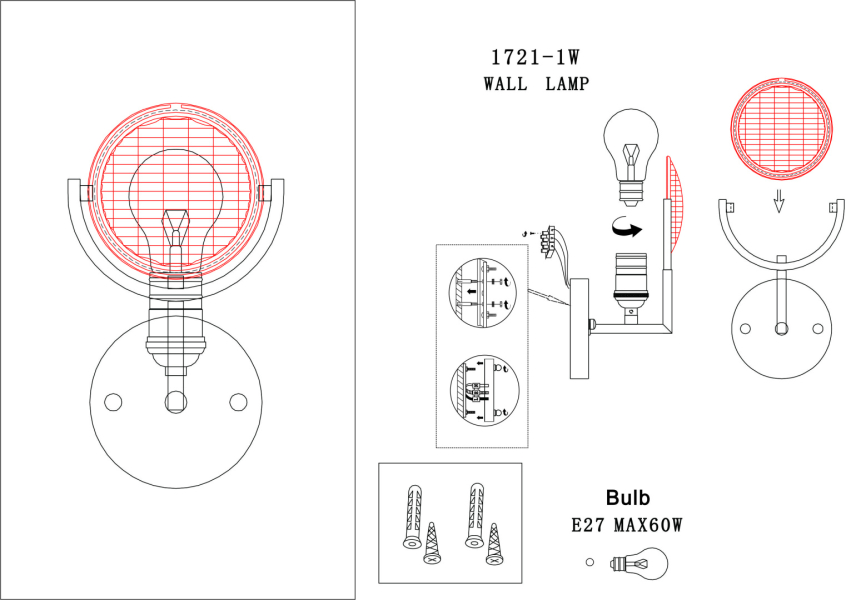 1721-1W
WALL LAMP

Bulb
E27 MAX60W