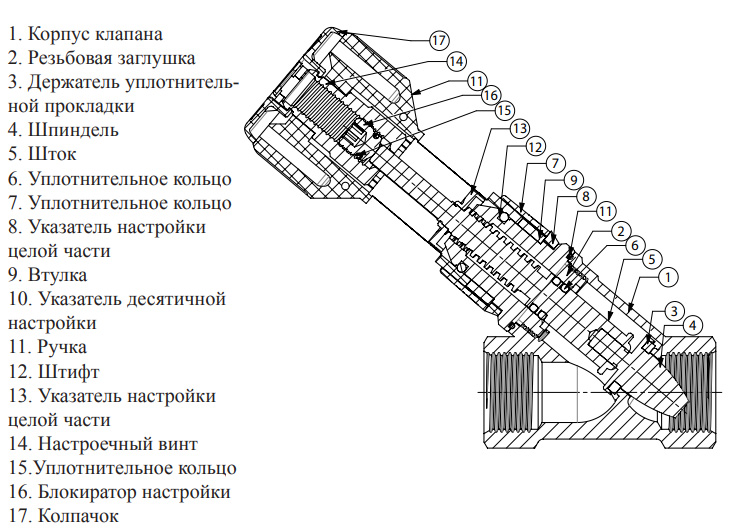 1. Корпус клапана
2. Резьбовая заглушка
3. Держатель уплотнительной прокладки
4. Шпиндель
5. Шток
6. Уплотнительное кольцо
7. Уплотнительное кольцо
8. Указатель настройки целой части
9. Втулка
10. Указатель десятичной настройки
11. Ручка
12. Штифт
13. Указатель настройки целой части
14. Настроечный винт
15.Уплотнительное кольцо
16. Блокиратор настройки
17. Колпачок

17
14
11
16
15
13
12
7
9
8
11
2
6
5
1
3
4