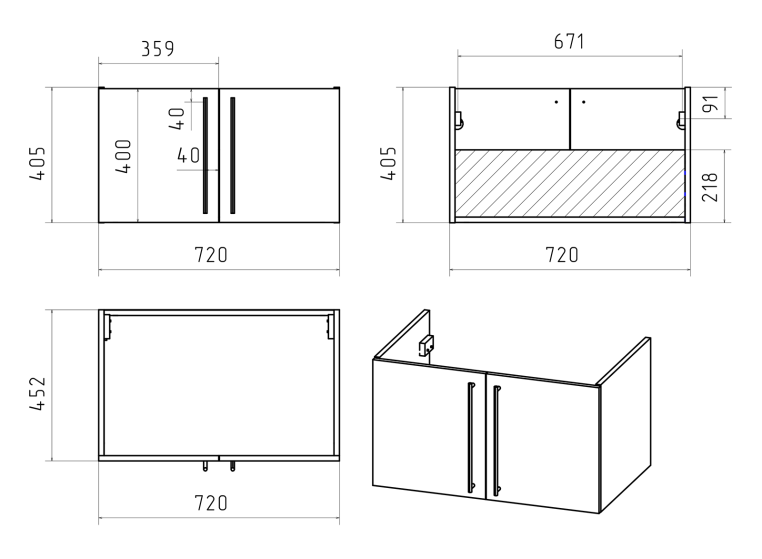 359
405
400
40
40
720
671
405
91
218
720
452
720