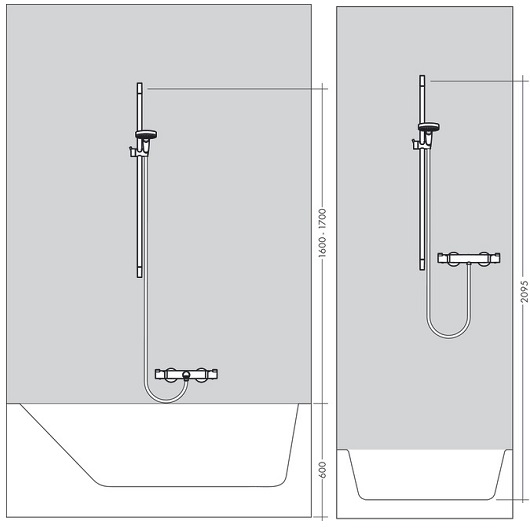 1600 - 1700
600
2095