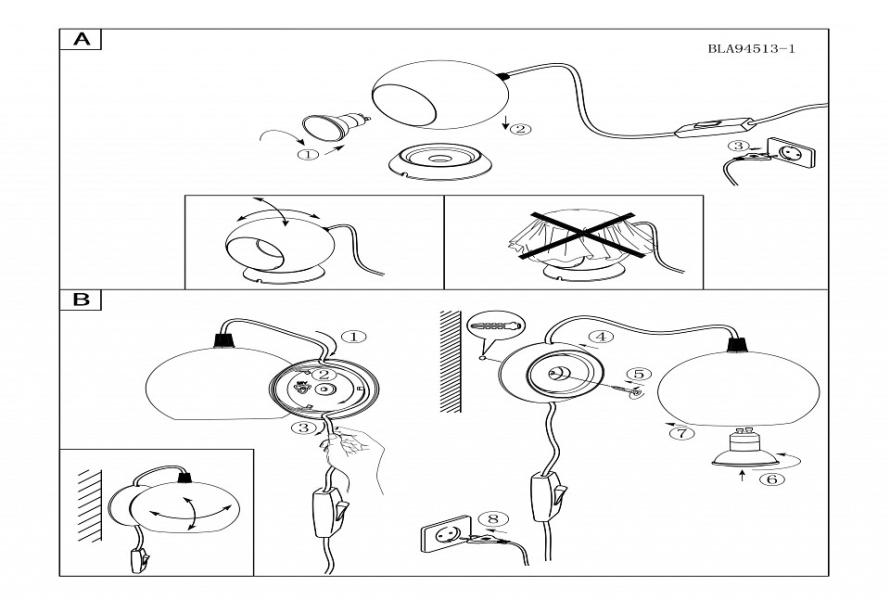 A

BLA94513-1

1
2
3

B

1
2
3

4
5
6
7
8