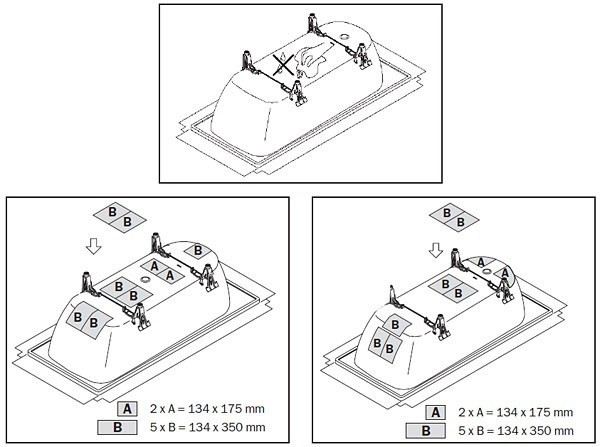 B B

B

A A

B B

B B

A 2 x A = 134 x 175 mm
B 5 x B = 134 x 350 mm

B B

A

A

B B

B

B B

A 2 x A = 134 x 175 mm
B 5 x B = 134 x 350 mm