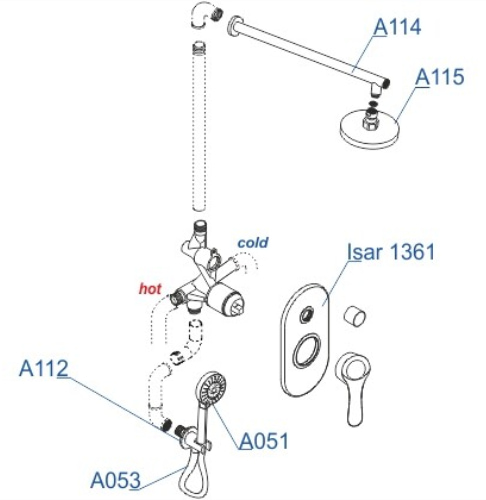 A114
A115
cold
Isar 1361
hot
A112
A051
A053