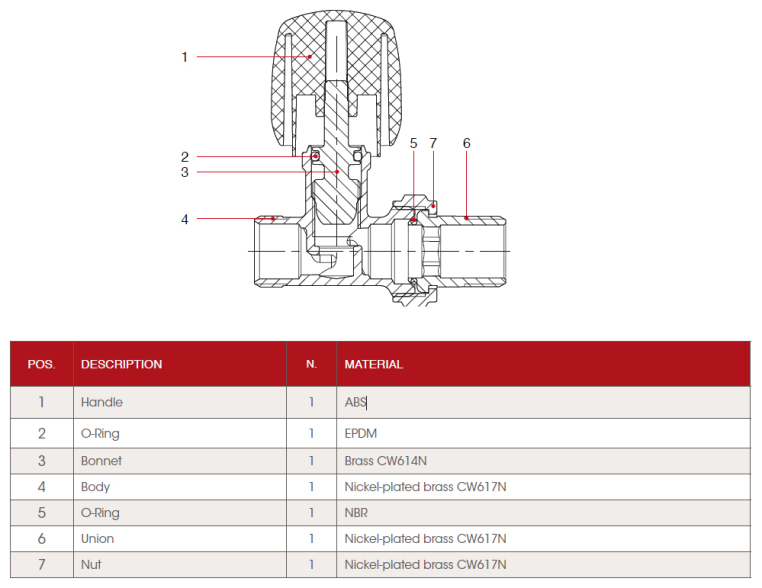 1
2
3
4
5
7
6

| POS. | DESCRIPTION | N. | MATERIAL |
|---|---|---|---|
| 1 | Handle | 1 | ABS |
| 2 | O-Ring | 1 | EPDM |
| 3 | Bonnet | 1 | Brass CW614N |
| 4 | Body | 1 | Nickel-plated brass CW617N |
| 5 | O-Ring | 1 | NBR |
| 6 | Union | 1 | Nickel-plated brass CW617N |
| 7 | Nut | 1 | Nickel-plated brass CW617N |