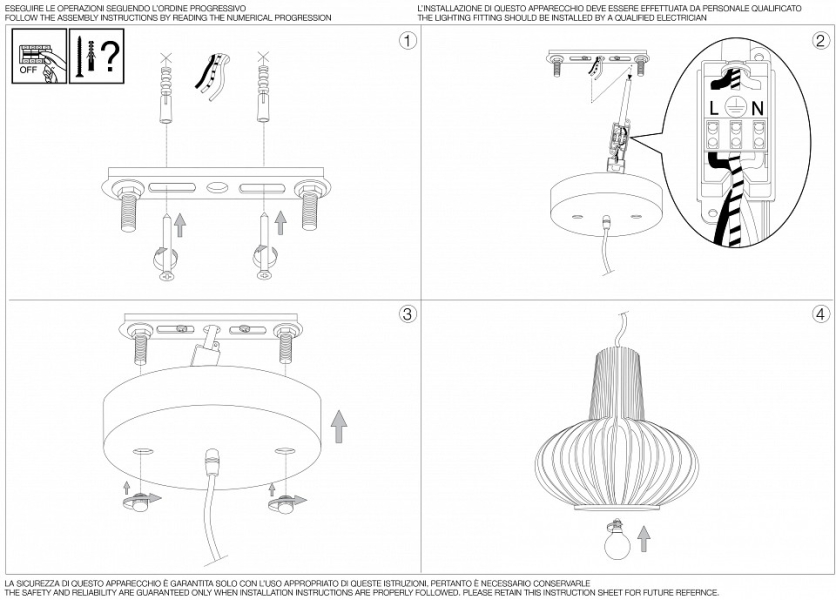 ESEGUIRE LE OPERAZIONI SEGUENDO L'ORDINE PROGRESSIVO
FOLLOW THE ASSEMBLY INSTRUCTIONS BY READING THE NUMERICAL PROGRESSION

L'INSTALLAZIONE DI QUESTO APPARECCHIO DEVE ESSERE EFFETTUATA DA PERSONALE QUALIFICATO
THE LIGHTING FITTING SHOULD BE INSTALLED BY A QUALIFIED ELECTRICIAN

OFF

?

1

2

L

N

3

4

LA SICUREZZA DI QUESTO APPARECCHIO È GARANTITA SOLO CON L'USO APPROPRIATO DI QUESTE ISTRUZIONI, PERTANTO È NECESSARIO CONSERVARLE
THE SAFETY AND RELIABILITY ARE GUARANTEED ONLY WHEN INSTALLATION INSTRUCTIONS ARE PROPERLY FOLLOWED. PLEASE RETAIN THIS INSTRUCTION SHEET FOR FUTURE REFERNCE.