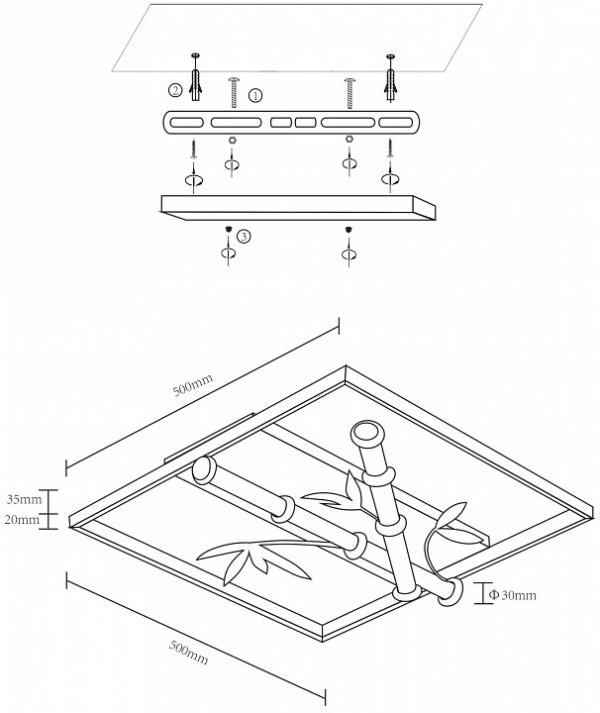 ② ①

③

500mm

35mm
20mm

Φ30mm

500mm