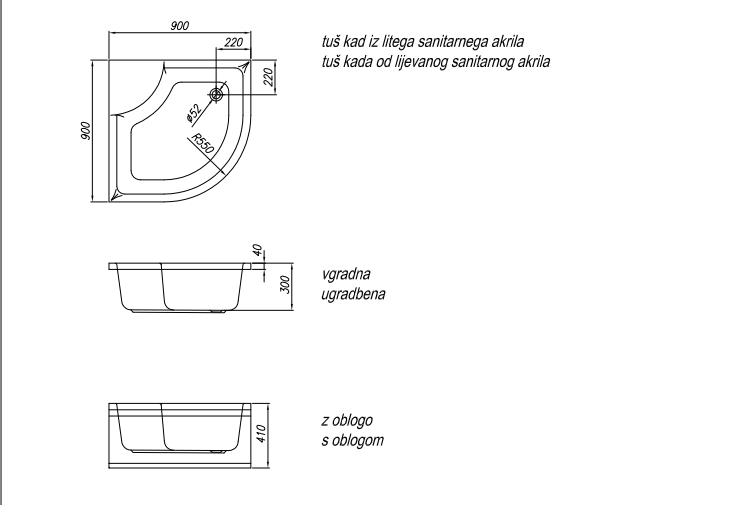 900
220
220
900
ø52
R550

tuš kad iz litega sanitarnega akrila
tuš kada od lijevanog sanitarnog akrila

40
300

vgradna
ugradbena

410

z oblogo
s oblogom