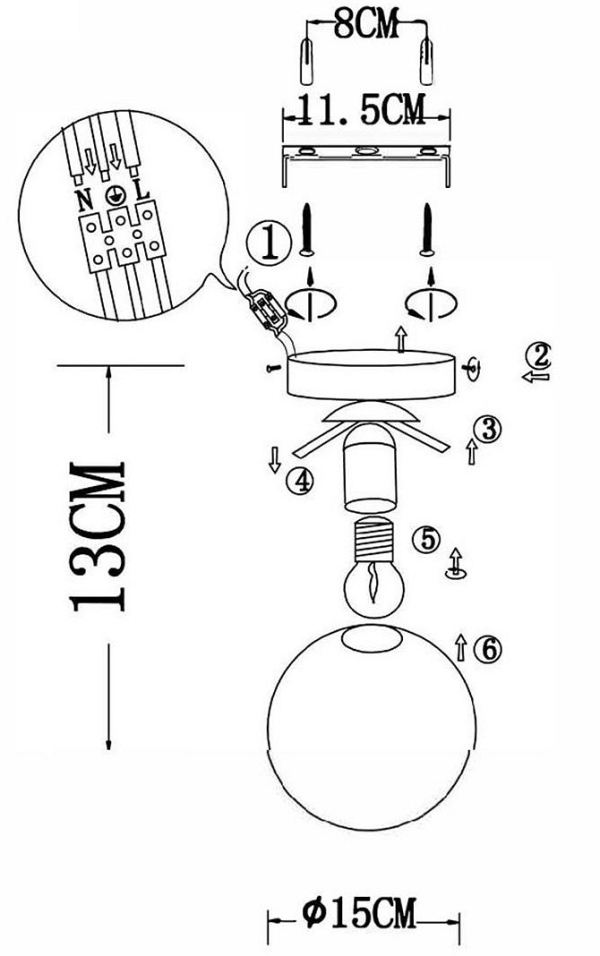 8CM
11.5CM
N
L
①
②
③
④
⑤
⑥
13CM
Φ15CM