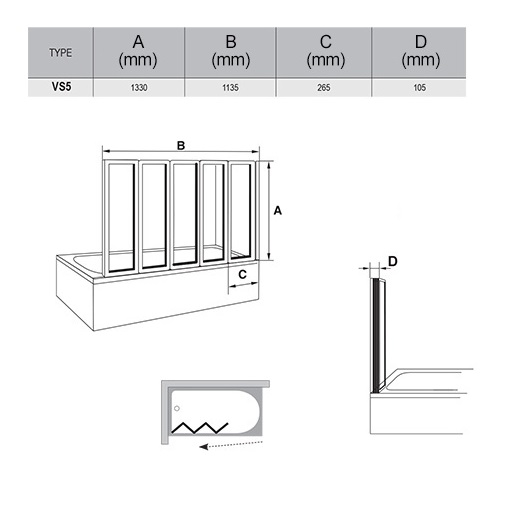 | TYPE | A (mm) | B (mm) | C (mm) | D (mm) |
|---|---|---|---|---|
| VS5 | 1330 | 1135 | 265 | 105 |

B

A

C

D