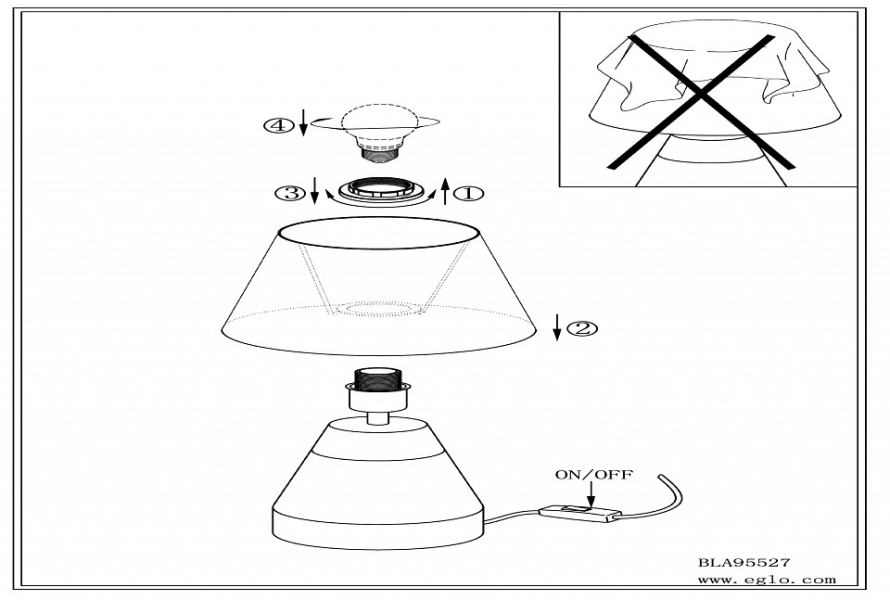 ④
③
①
②
ON/OFF
BLA95527
www.eglo.com