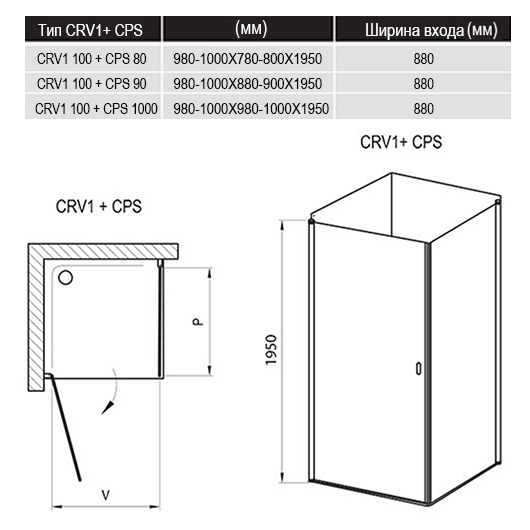 | Тип CRV1+ CPS | (мм) | Ширина входа (мм) |
|---|---|---|
| CRV1 100 + CPS 80 | 980-1000X780-800X1950 | 880 |
| CRV1 100 + CPS 90 | 980-1000X880-900X1950 | 880 |
| CRV1 100 + CPS 1000 | 980-1000X980-1000X1950 | 880 |

CRV1+ CPS

CRV1 + CPS

P

V

1950