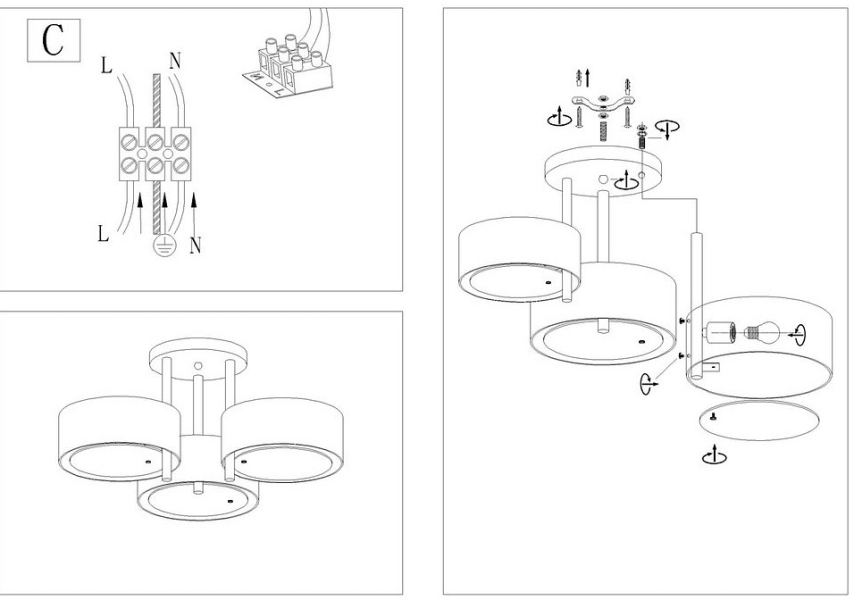 C

L N

L N