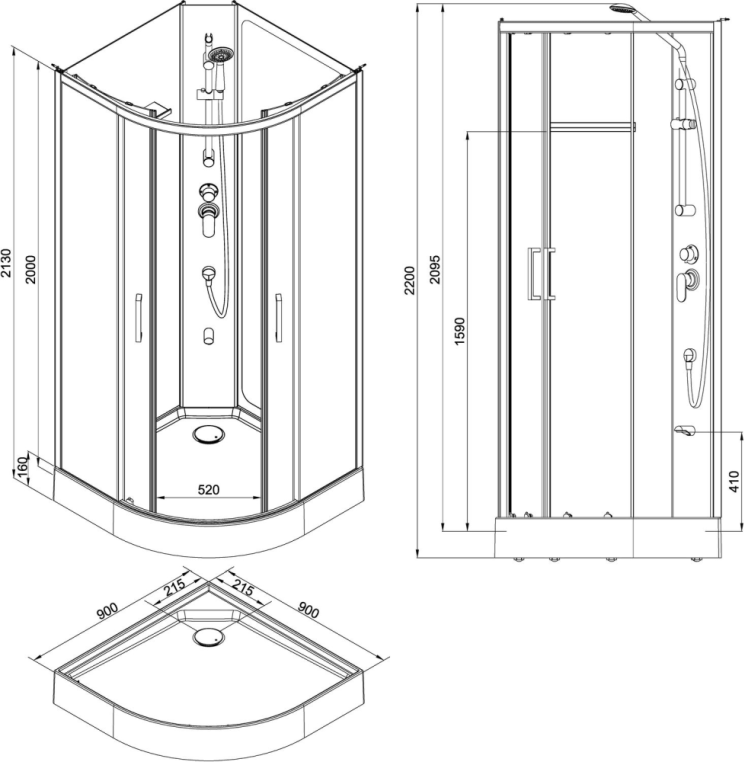 2130
2000
160
520
2200
2095
1590
410
900
215
215
900