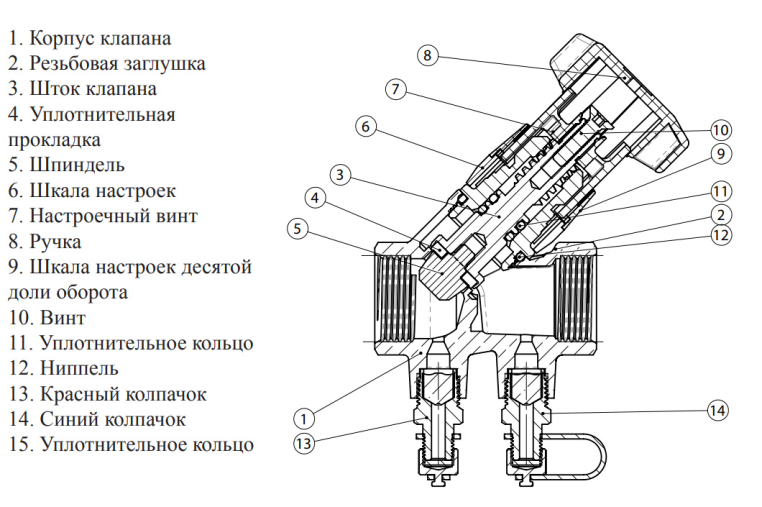 1. Корпус клапана
2. Резьбовая заглушка
3. Шток клапана
4. Уплотнительная прокладка
5. Шпиндель
6. Шкала настроек
7. Настроечный винт
8. Ручка
9. Шкала настроек десятой доли оборота
10. Винт
11. Уплотнительное кольцо
12. Ниппель
13. Красный колпачок
14. Синий колпачок
15. Уплотнительное кольцо

8
7
6
3
4
5
10
9
11
2
12
1
13
14