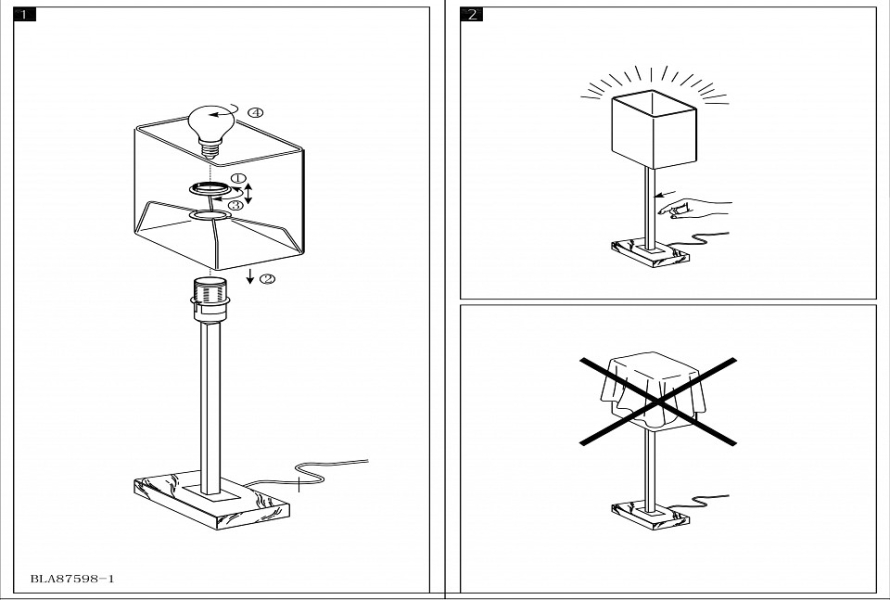 1

④

①

③

②

BLA87598-1

2