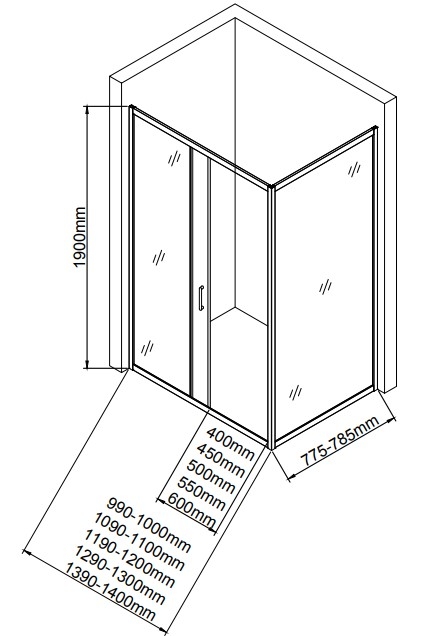 1900mm

400mm
450mm
500mm
550mm
600mm

775-785mm

990-1000mm
1090-1100mm
1190-1200mm
1290-1300mm
1390-1400mm