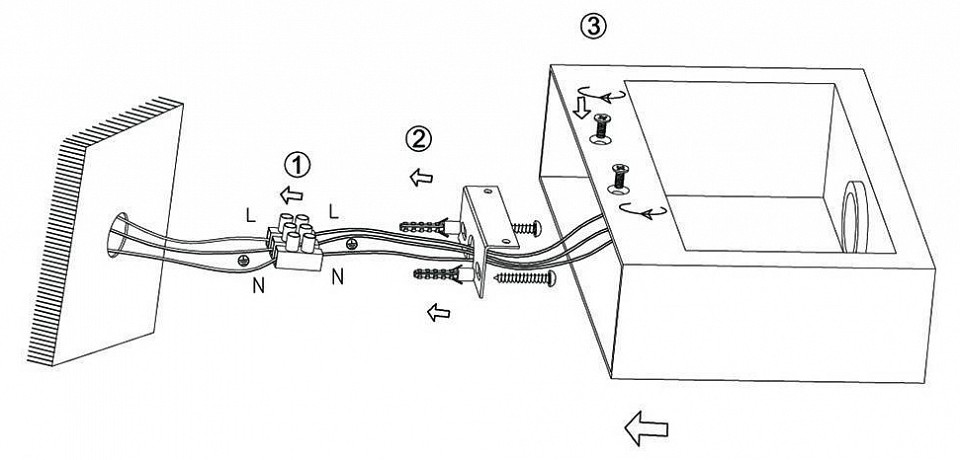 ③
②
①
L
L
N
N