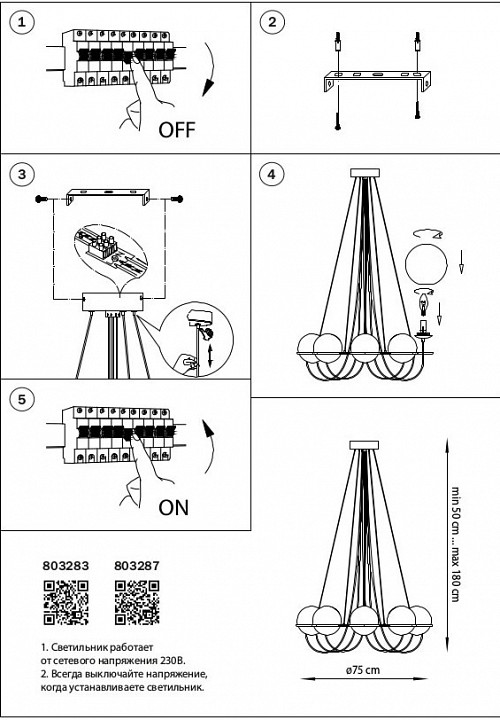 1

OFF

2

3

4

5

ON

803283 803287

1. Светильник работает от сетевого напряжения 230В.
2. Всегда выключайте напряжение, когда устанавливаете светильник.

min 50 cm ... max 180 cm

ø75 cm