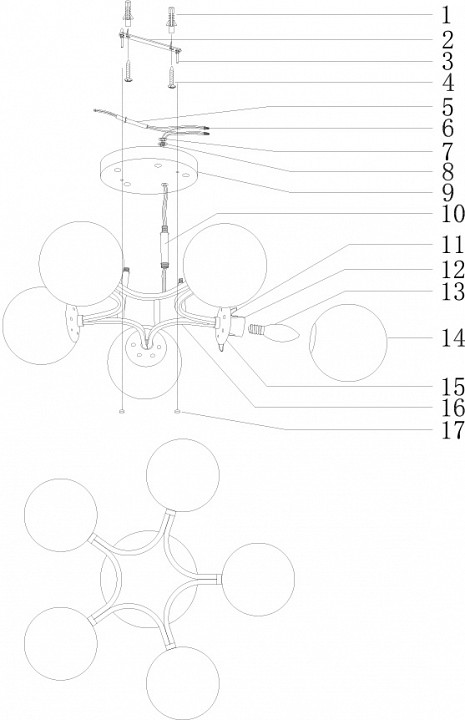 1
2
3
4
5
6
7
8
9
10
11
12
13
14
15
16
17