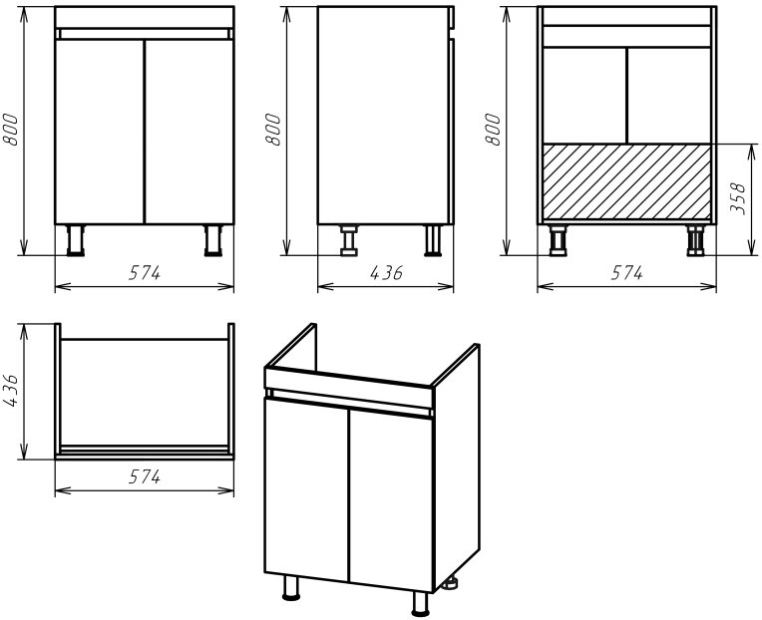 800
574
800
436
800
358
574
436
574