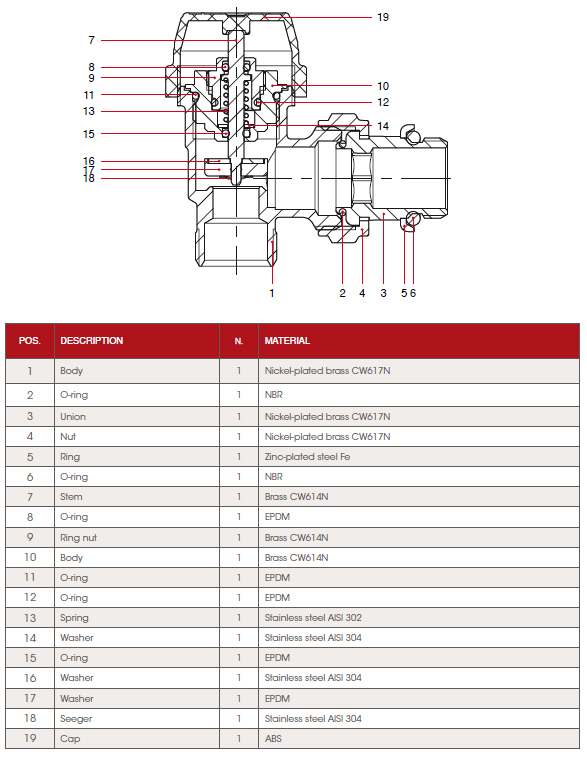 19
7
8
9
10
11
12
13
14
15
16
17
18
1
2
4
3
5
6

| POS. | DESCRIPTION | N. | MATERIAL |
|---|---|---|---|
| 1 | Body | 1 | Nickel-plated brass CW617N |
| 2 | O-ring | 1 | NBR |
| 3 | Union | 1 | Nickel-plated brass CW617N |
| 4 | Nut | 1 | Nickel-plated brass CW617N |
| 5 | Ring | 1 | Zinc-plated steel Fe |
| 6 | O-ring | 1 | NBR |
| 7 | Stem | 1 | Brass CW614N |
| 8 | O-ring | 1 | EPDM |
| 9 | Ring nut | 1 | Brass CW614N |
| 10 | Body | 1 | Brass CW614N |
| 11 | O-ring | 1 | EPDM |
| 12 | O-ring | 1 | EPDM |
| 13 | Spring | 1 | Stainless steel AISI 302 |
| 14 | Washer | 1 | Stainless steel AISI 304 |
| 15 | O-ring | 1 | EPDM |
| 16 | Washer | 1 | Stainless steel AISI 304 |
| 17 | Washer | 1 | EPDM |
| 18 | Seeger | 1 | Stainless steel AISI 304 |
| 19 | Cap | 1 | ABS |