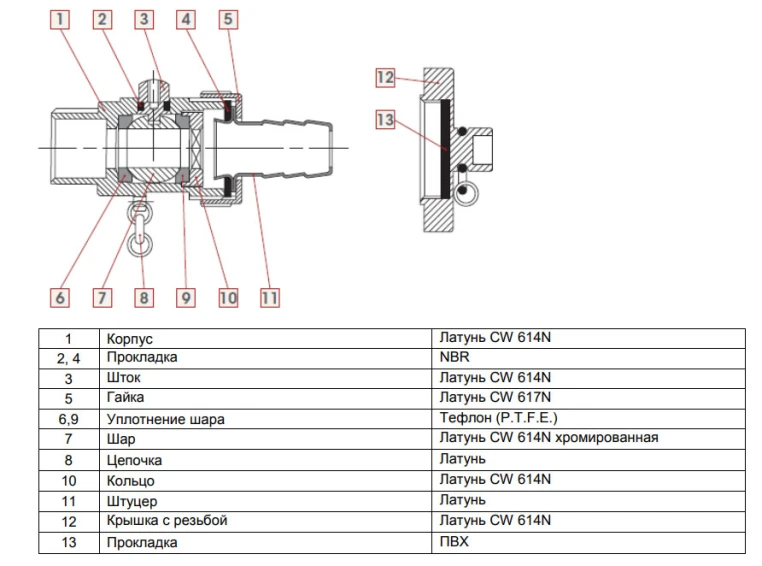 1 2 3 4 5

12

13

6 7 8 9 10 11

| 1 | Корпус | Латунь CW 614N |
|---|---|---|
| 2, 4 | Прокладка | NBR |
| 3 | Шток | Латунь CW 614N |
| 5 | Гайка | Латунь CW 617N |
| 6,9 | Уплотнение шара | Тефлон (P.T.F.E.) |
| 7 | Шар | Латунь CW 614N хромированная |
| 8 | Цепочка | Латунь |
| 10 | Кольцо | Латунь CW 614N |
| 11 | Штуцер | Латунь |
| 12 | Крышка с резьбой | Латунь CW 614N |
| 13 | Прокладка | ПВХ |