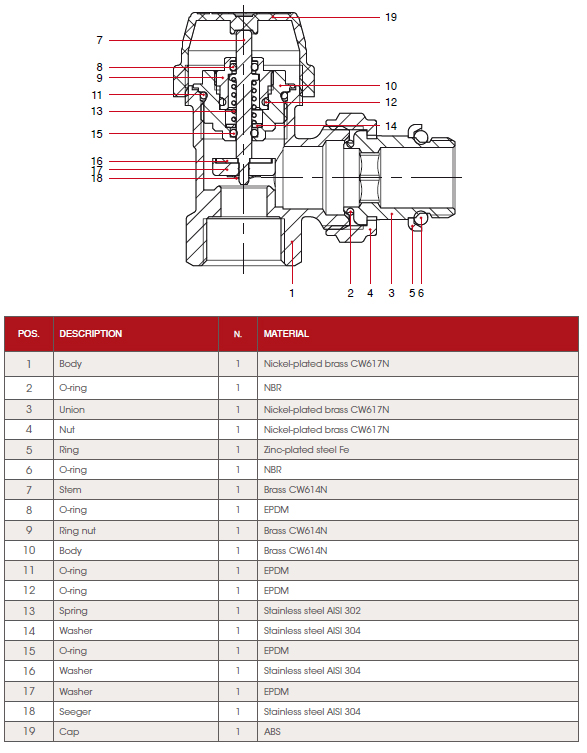 19
7
8
9
10
11
12
13
14
15
16
17
18
1
2
4
3
5
6

| POS. | DESCRIPTION | N. | MATERIAL |
|---|---|---|---|
| 1 | Body | 1 | Nickel-plated brass CW617N |
| 2 | O-ring | 1 | NBR |
| 3 | Union | 1 | Nickel-plated brass CW617N |
| 4 | Nut | 1 | Nickel-plated brass CW617N |
| 5 | Ring | 1 | Zinc-plated steel Fe |
| 6 | O-ring | 1 | NBR |
| 7 | Stem | 1 | Brass CW614N |
| 8 | O-ring | 1 | EPDM |
| 9 | Ring nut | 1 | Brass CW614N |
| 10 | Body | 1 | Brass CW614N |
| 11 | O-ring | 1 | EPDM |
| 12 | O-ring | 1 | EPDM |
| 13 | Spring | 1 | Stainless steel AISI 302 |
| 14 | Washer | 1 | Stainless steel AISI 304 |
| 15 | O-ring | 1 | EPDM |
| 16 | Washer | 1 | Stainless steel AISI 304 |
| 17 | Washer | 1 | EPDM |
| 18 | Seeger | 1 | Stainless steel AISI 304 |
| 19 | Cap | 1 | ABS |