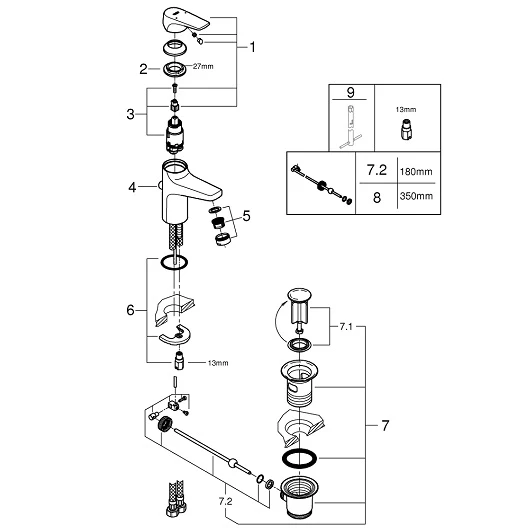 1
2
27mm
3
4
5
6
13mm
9
13mm
7.2
180mm
8
350mm
7.1
7
7.2