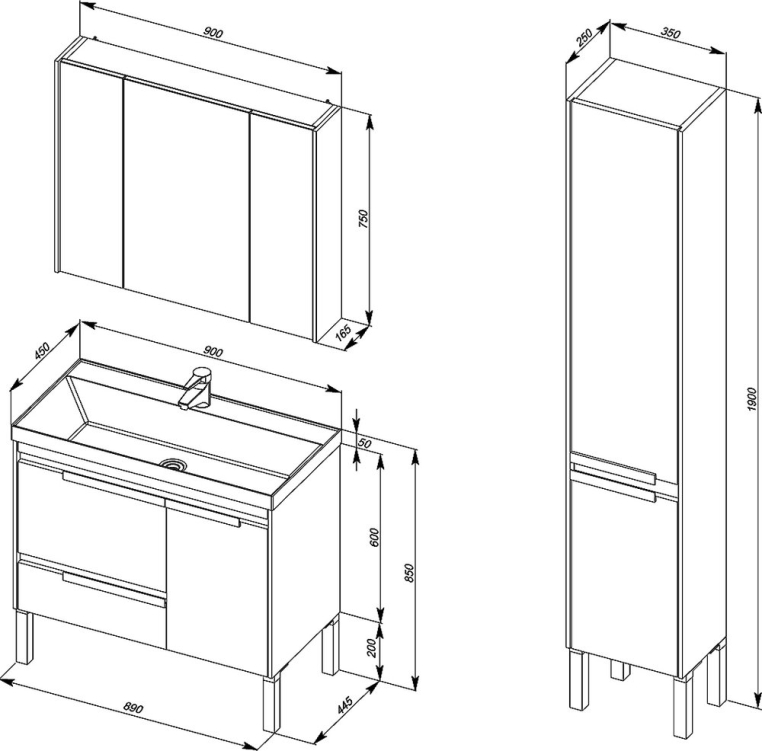 900
750
165
450
900
50
600
850
200
890
445
250
350
1900