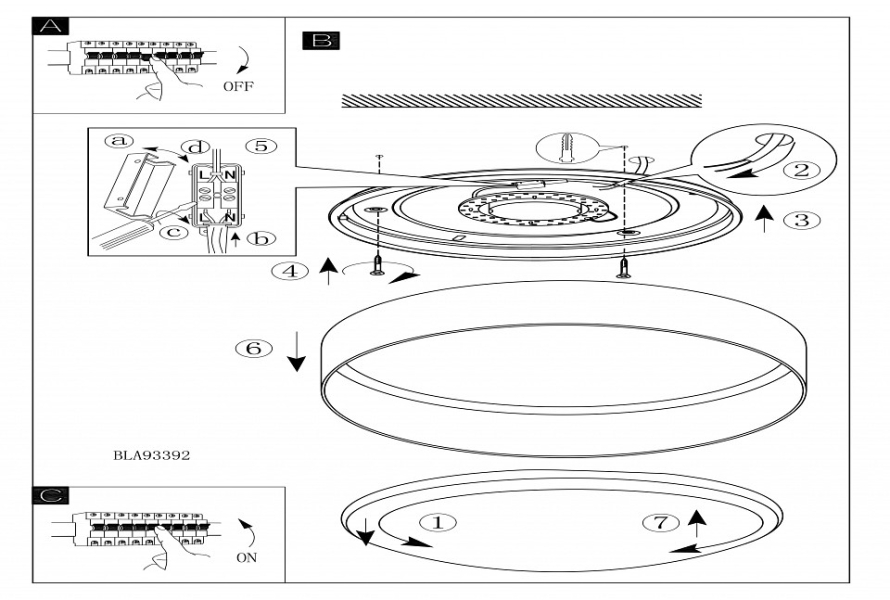 A

OFF

B

a

d

5

L

N

L

N

c

b

2

3

4

6

BLA93392

C

ON

1

7