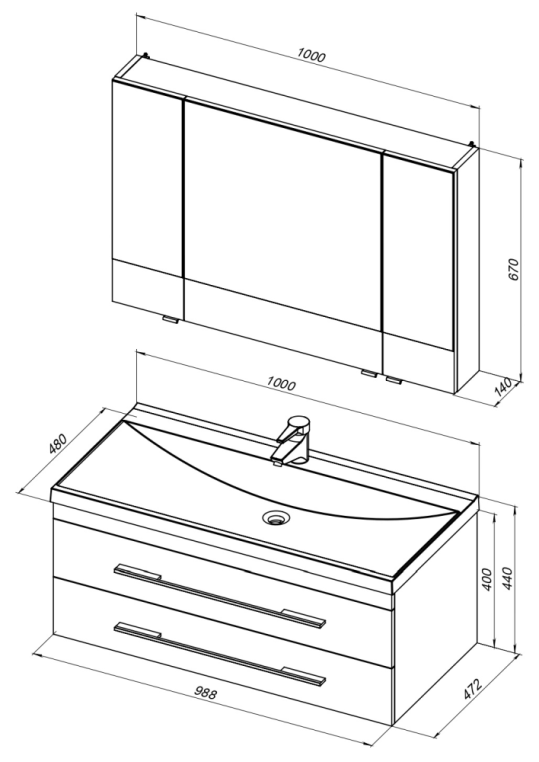 1000
670
140
1000
480
400
440
988
472