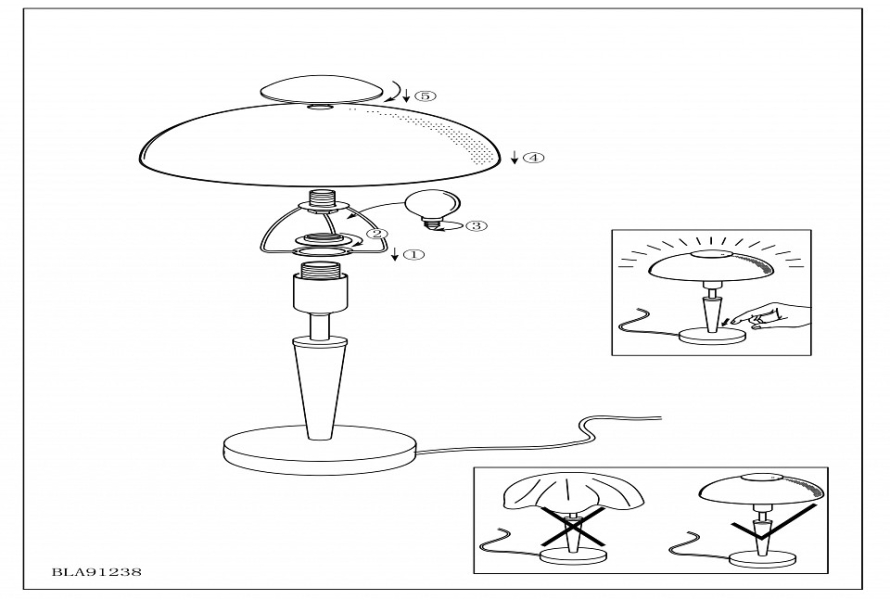 ⑤
④
③
②
①
BLA91238