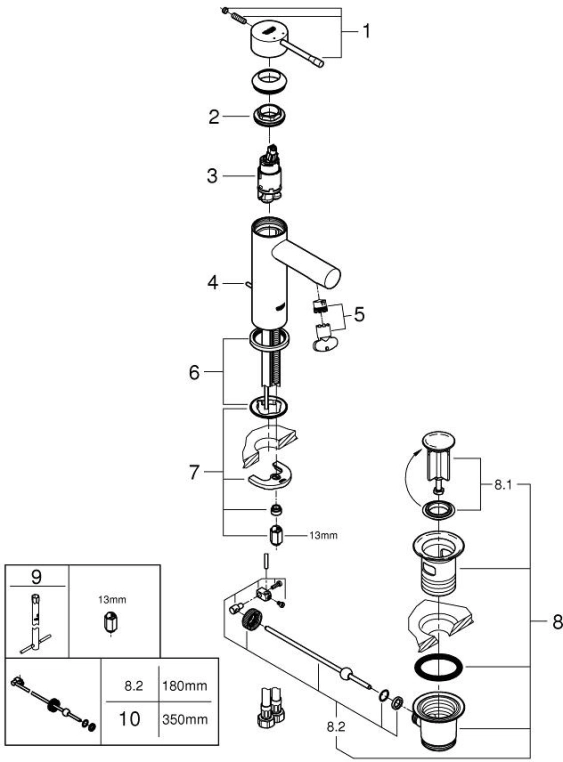 1
2
3
4
5
6
7
13mm
8.1
8
8.2
9
13mm
| 8.2 | 180mm |
|---|---|
| 10 | 350mm |