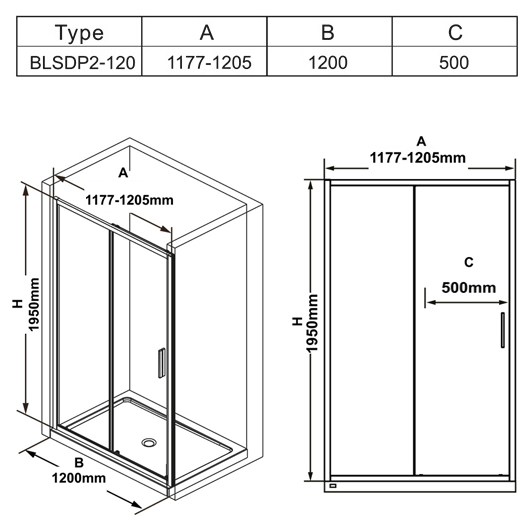 | Type | A | B | C |
|---|---|---|---|
| BLSDP2-120 | 1177-1205 | 1200 | 500 |

A
1177-1205mm

H
1950mm

B
1200mm

A
1177-1205mm

C
500mm

H
1950mm