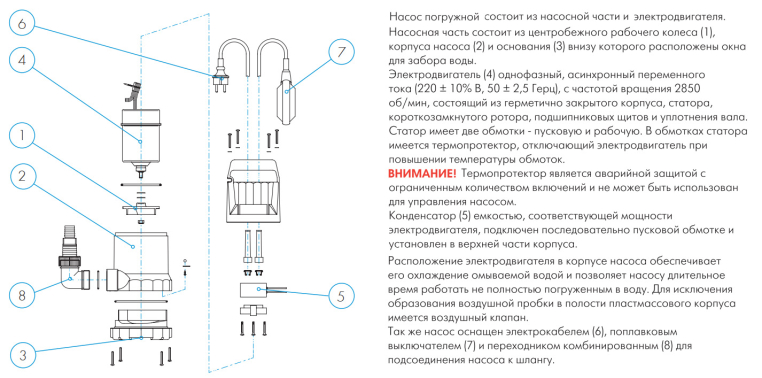 6

4

1

2

8

3

7

5

Насос погружной состоит из насосной части и электродвигателя.
Насосная часть состоит из центробежного рабочего колеса (1), корпуса насоса (2) и основания (3) внизу которого расположены окна для забора воды.
Электродвигатель (4) однофазный, асинхронный переменного тока (220 ± 10% В, 50 ± 2,5 Герц), с частотой вращения 2850 об/мин, состоящий из герметично закрытого корпуса, статора, короткозамкнутого ротора, подшипниковых щитов и уплотнения вала. Статор имеет две обмотки - пусковую и рабочую. В обмотках статора имеется термопротектор, отключающий электродвигатель при повышении температуры обмоток.
ВНИМАНИЕ! Термопротектор является аварийной защитой с ограниченным количеством включений и не может быть использован для управления насосом.
Конденсатор (5) емкостью, соответствующей мощности электродвигателя, подключен последовательно пусковой обмотке и установлен в верхней части корпуса.

Расположение электродвигателя в корпусе насоса обеспечивает его охлаждение омываемой водой и позволяет насосу длительное время работать не полностью погруженным в воду. Для исключения образования воздушной пробки в полости пластмассового корпуса имеется воздушный клапан.
Так же насос оснащен электрокабелем (6), поплавковым выключателем (7) и переходником комбинированным (8) для подсоединения насоса к шлангу.