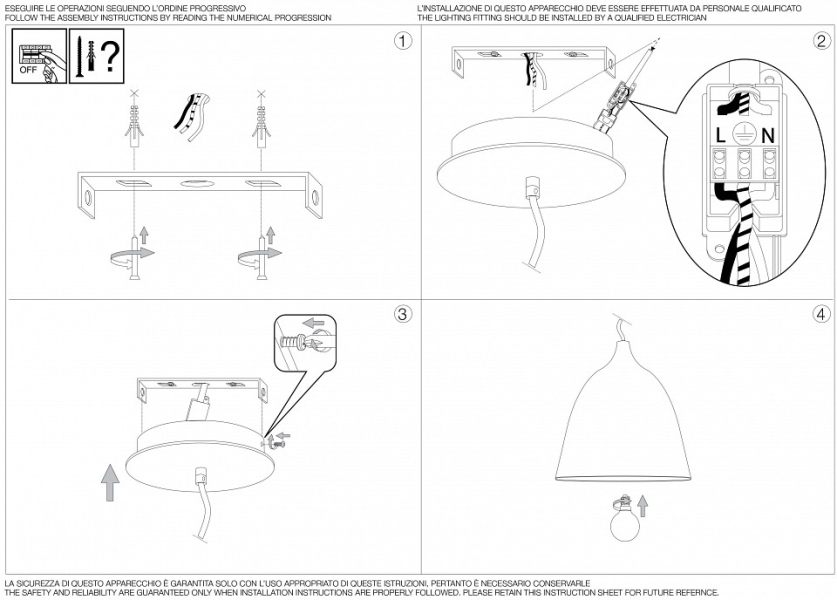 ESEGUIRE LE OPERAZIONI SEGUENDO L'ORDINE PROGRESSIVO
FOLLOW THE ASSEMBLY INSTRUCTIONS BY READING THE NUMERICAL PROGRESSION

L'INSTALLAZIONE DI QUESTO APPARECCHIO DEVE ESSERE EFFETTUATA DA PERSONALE QUALIFICATO
THE LIGHTING FITTING SHOULD BE INSTALLED BY A QUALIFIED ELECTRICIAN

OFF

?

1

2

L N

3

4

LA SICUREZZA DI QUESTO APPARECCHIO È GARANTITA SOLO CON L'USO APPROPRIATO DI QUESTE ISTRUZIONI, PERTANTO È NECESSARIO CONSERVARLE
THE SAFETY AND RELIABILITY ARE GUARANTEED ONLY WHEN INSTALLATION INSTRUCTIONS ARE PROPERLY FOLLOWED. PLEASE RETAIN THIS INSTRUCTION SHEET FOR FUTURE REFERNCE.