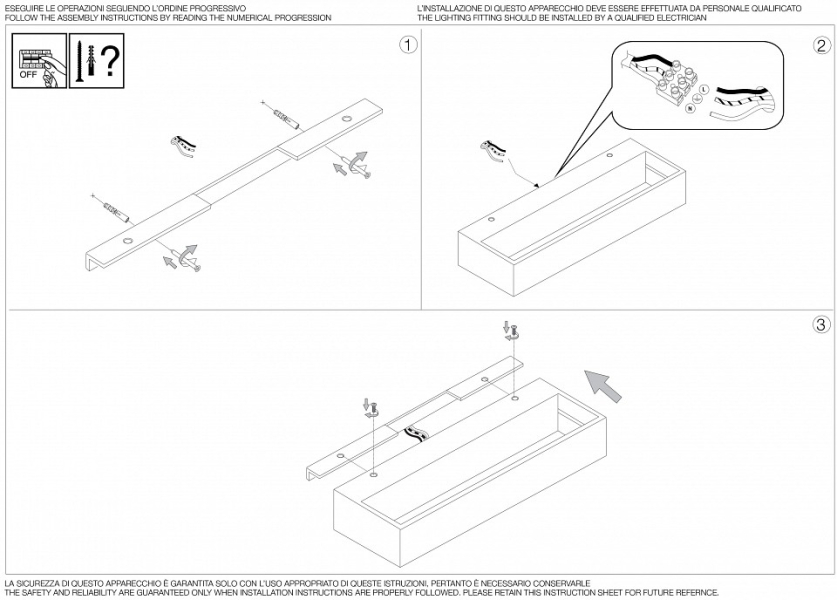 ESEGUIRE LE OPERAZIONI SEGUENDO L'ORDINE PROGRESSIVO
FOLLOW THE ASSEMBLY INSTRUCTIONS BY READING THE NUMERICAL PROGRESSION

L'INSTALLAZIONE DI QUESTO APPARECCHIO DEVE ESSERE EFFETTUATA DA PERSONALE QUALIFICATO
THE LIGHTING FITTING SHOULD BE INSTALLED BY A QUALIFIED ELECTRICIAN

OFF

?

1

2

L

N

3

LA SICUREZZA DI QUESTO APPARECCHIO È GARANTITA SOLO CON L'USO APPROPRIATO DI QUESTE ISTRUZIONI, PERTANTO È NECESSARIO CONSERVARLE
THE SAFETY AND RELIABILITY ARE GUARANTEED ONLY WHEN INSTALLATION INSTRUCTIONS ARE PROPERLY FOLLOWED. PLEASE RETAIN THIS INSTRUCTION SHEET FOR FUTURE REFERNCE.