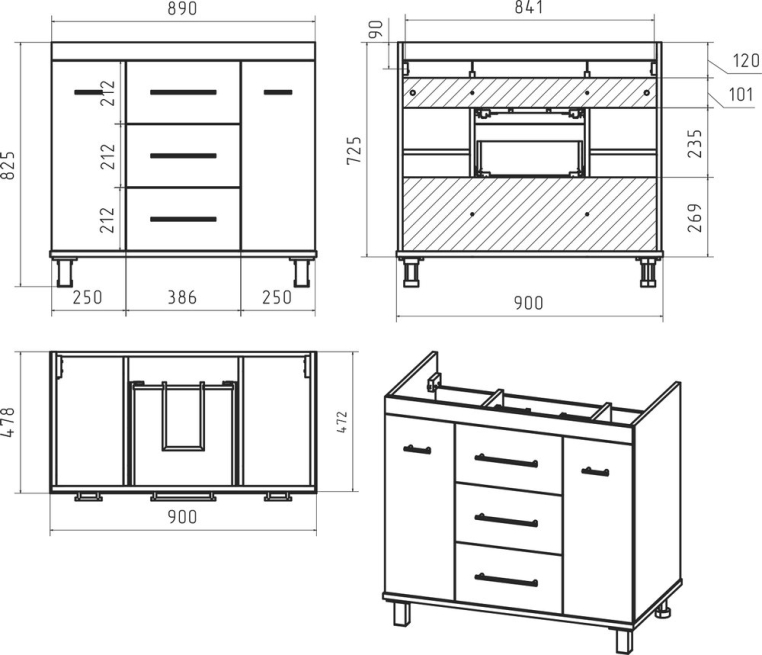 890
825
212
212
212
250
386
250
841
90
120
101
725
235
269
900
478
472
900